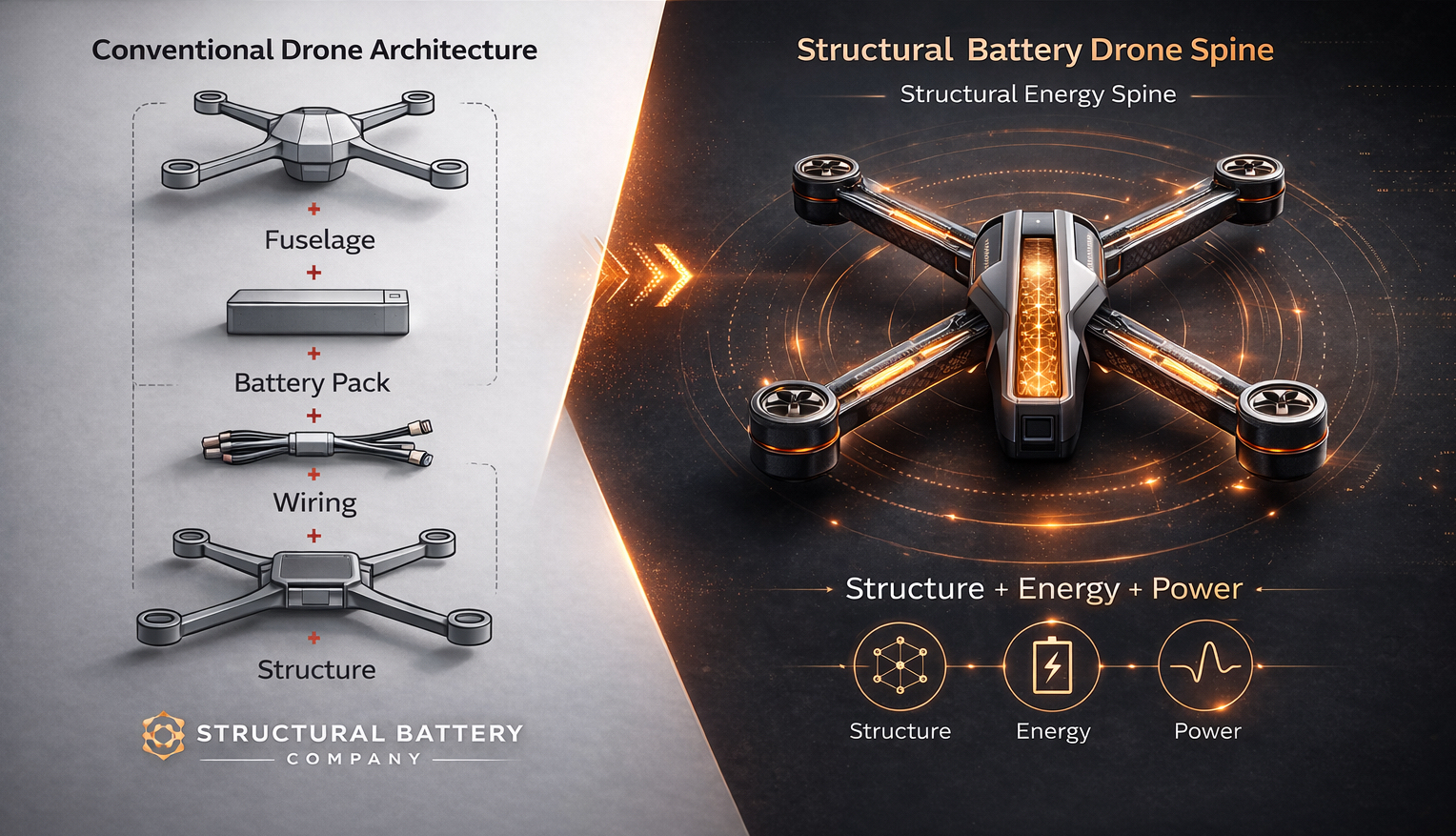 Conventional Drone Architecture

+

Fuselage

+

+

Battery Pack

+

+

Wiring

+

+

Structure

STRUCTURAL BATTERY
COMPANY

Structural Battery Drone Spine

Structural Energy Spine

Structure + Energy + Power

Structure

Energy

Power